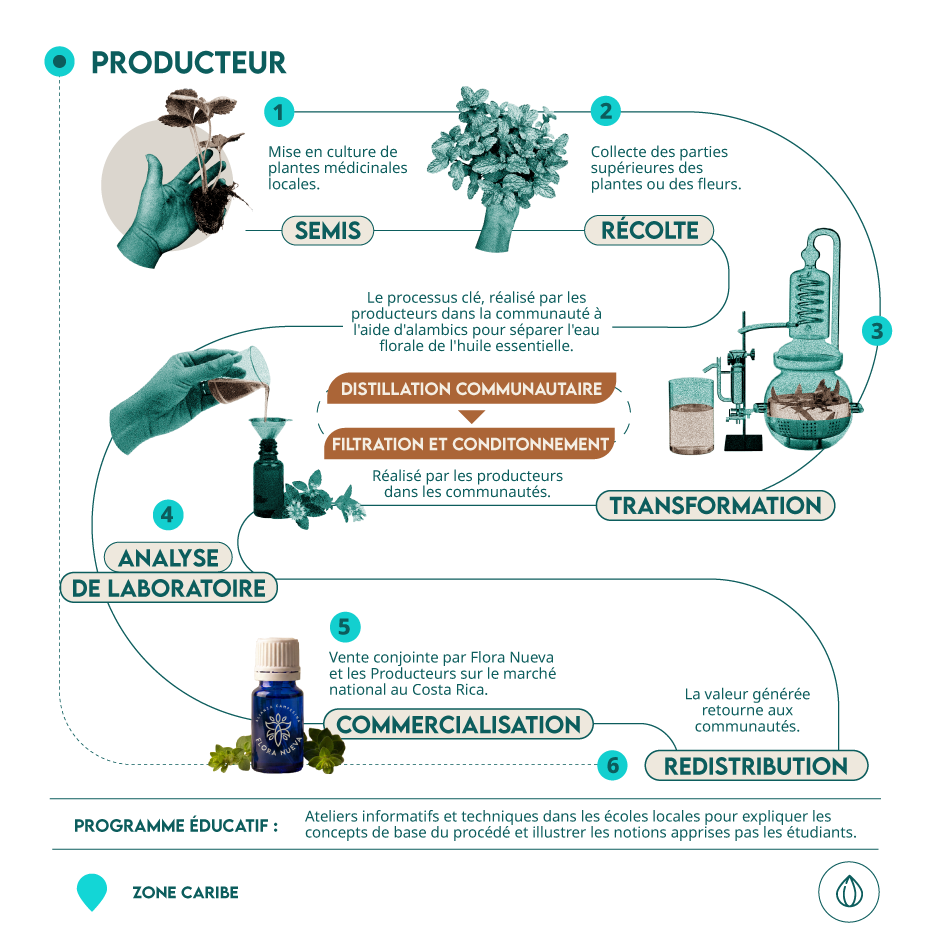 PRODUCTEUR

1

Mise en culture de plantes médicinales locales.

SEMIS

2

Collecte des parties supérieures des plantes ou des fleurs.

RÉCOLTE

3

Le processus clé, réalisé par les producteurs dans la communauté à l'aide d'alambics pour séparer l'eau florale de l'huile essentielle.

DISTILLATION COMMUNAUTAIRE

FILTRATION ET CONDITONNEMENT

Réalisé par les producteurs dans les communautés.

TRANSFORMATION

4

ANALYSE DE LABORATOIRE

5

Vente conjointe par Flora Nueva et les Producteurs sur le marché national au Costa Rica.

FLORA NUEVA

COMMERCIALISATION

La valeur générée retourne aux communautés.

6

REDISTRIBUTION

PROGRAMME ÉDUCATIF :

Ateliers informatifs et techniques dans les écoles locales pour expliquer les concepts de base du procédé et illustrer les notions apprises pas les étudiants.

ZONE CARIBE